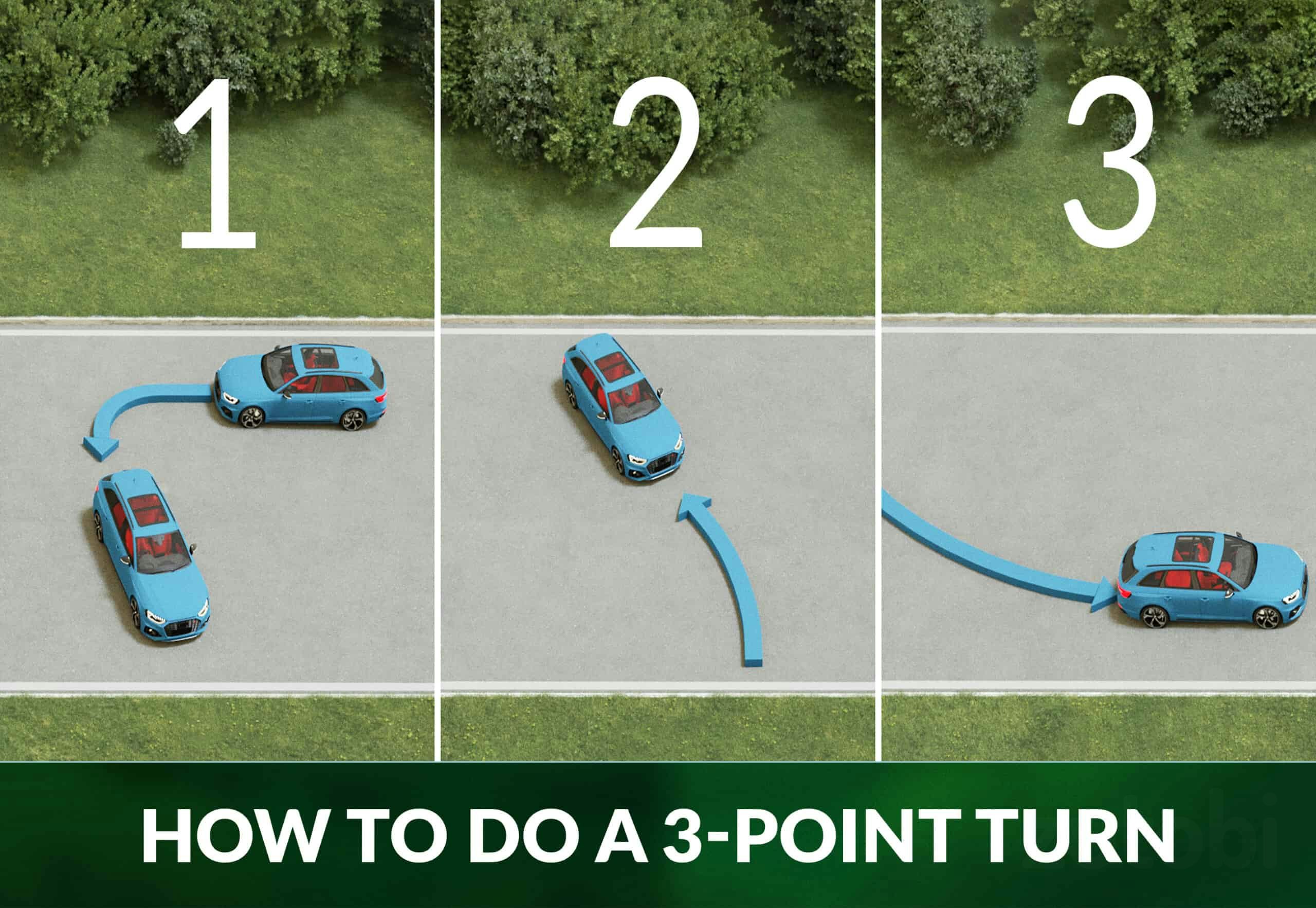 1

2

3

HOW TO DO A 3-POINT TURN